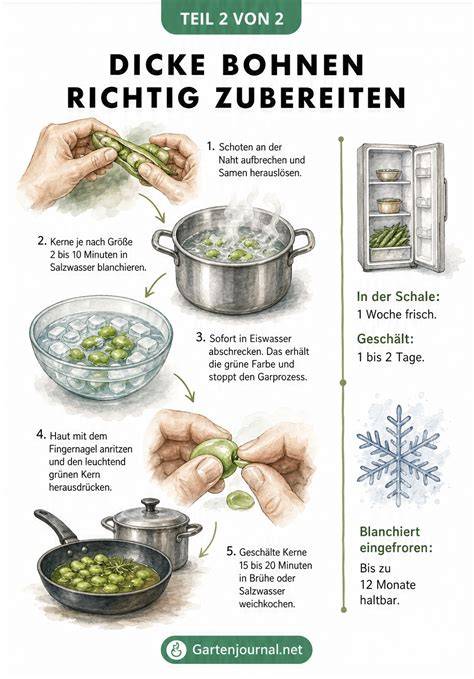 TEIL 2 VON 2

DICKE BOHNEN RICHTIG ZUBEREITEN

1. Schoten an der Naht aufbrechen und Samen herauslösen.

2. Kerne je nach Größe 2 bis 10 Minuten in Salzwasser blanchieren.

3. Sofort in Eiswasser abschrecken. Das erhält die grüne Farbe und stoppt den Garprozess.

4. Haut mit dem Fingernagel anritzen und den leuchtend grünen Kern herausdrücken.

5. Geschälte Kerne 15 bis 20 Minuten in Brühe oder Salzwasser weichkochen.

In der Schale:
1 Woche frisch.

Geschält:
1 bis 2 Tage.

Blanchiert eingefroren:
Bis zu 12 Monate haltbar.

Gartenjournal.net