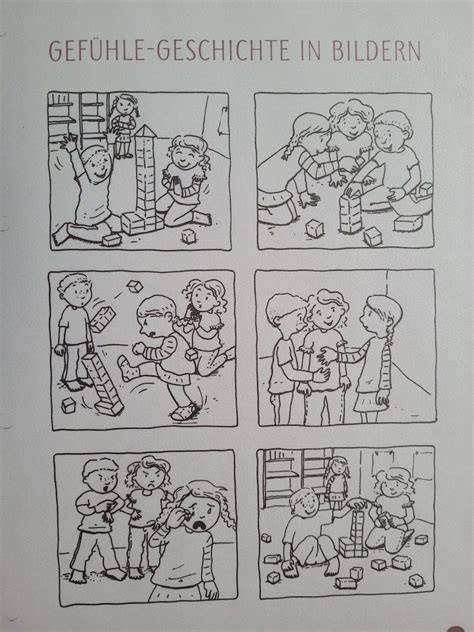 GEFÜHLE-GESCHICHTE IN BILDERN