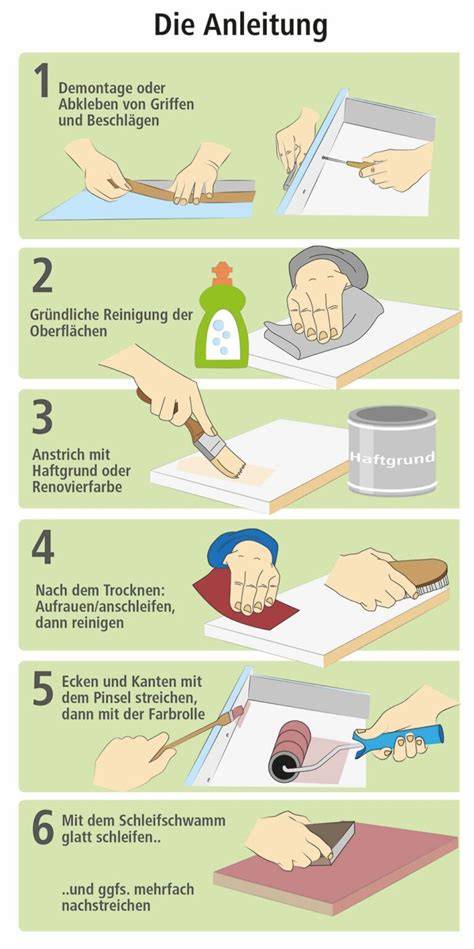 Die Anleitung

1 Demontage oder Abkleben von Griffen und Beschlägen

2 Gründliche Reinigung der Oberflächen

3 Anstrich mit Haftgrund oder Renovierfarbe

Haftgrund

4 Nach dem Trocknen: Aufrauen/anschleifen, dann reinigen

5 Ecken und Kanten mit dem Pinsel streichen, dann mit der Farbrolle

6 Mit dem Schleifschwamm glatt schleifen..

..und ggfs. mehrfach nachstreichen