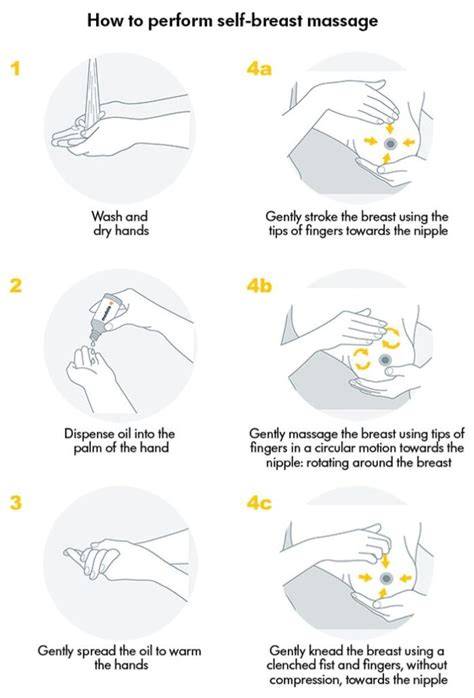 How to perform self-breast massage

1

Wash and dry hands

2

Dispense oil into the palm of the hand

3

Gently spread the oil to warm the hands

4a

Gently stroke the breast using the tips of fingers towards the nipple

4b

Gently massage the breast using tips of fingers in a circular motion towards the nipple: rotating around the breast

4c

Gently knead the breast using a clenched fist and fingers, without compression, towards the nipple